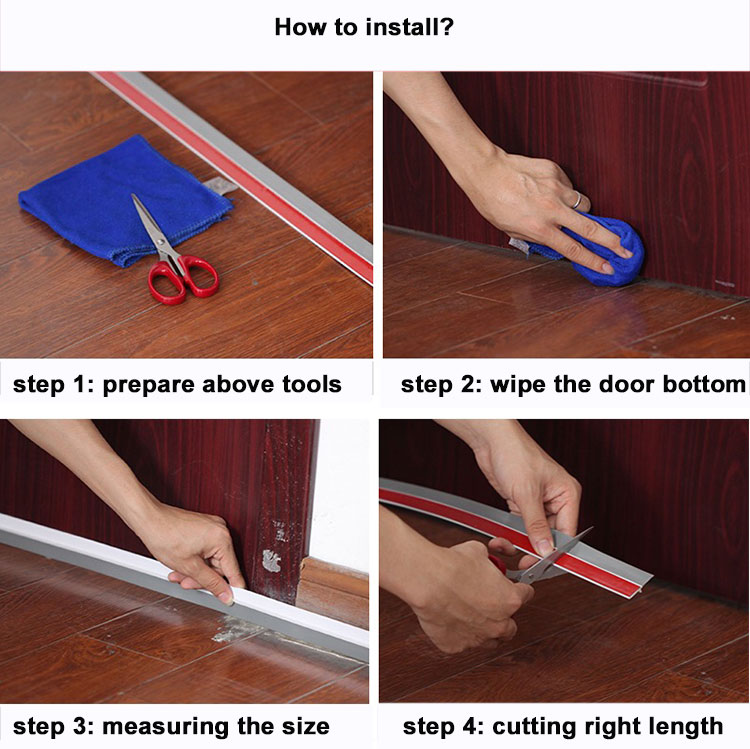 How to install?

step 1: prepare above tools

step 2: wipe the door bottom

step 3: measuring the size

step 4: cutting right length